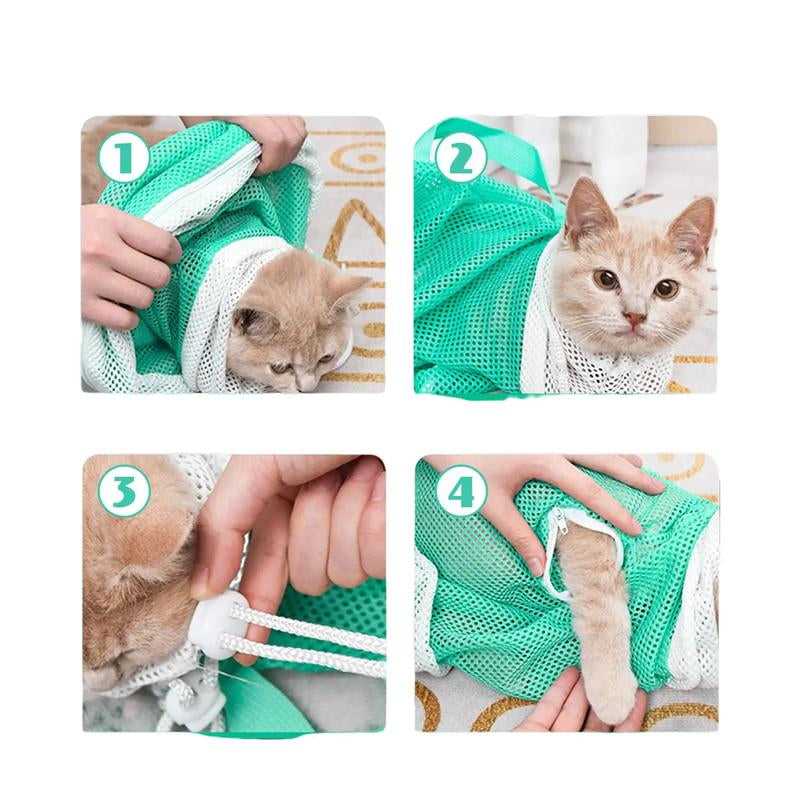 1

2

3

4